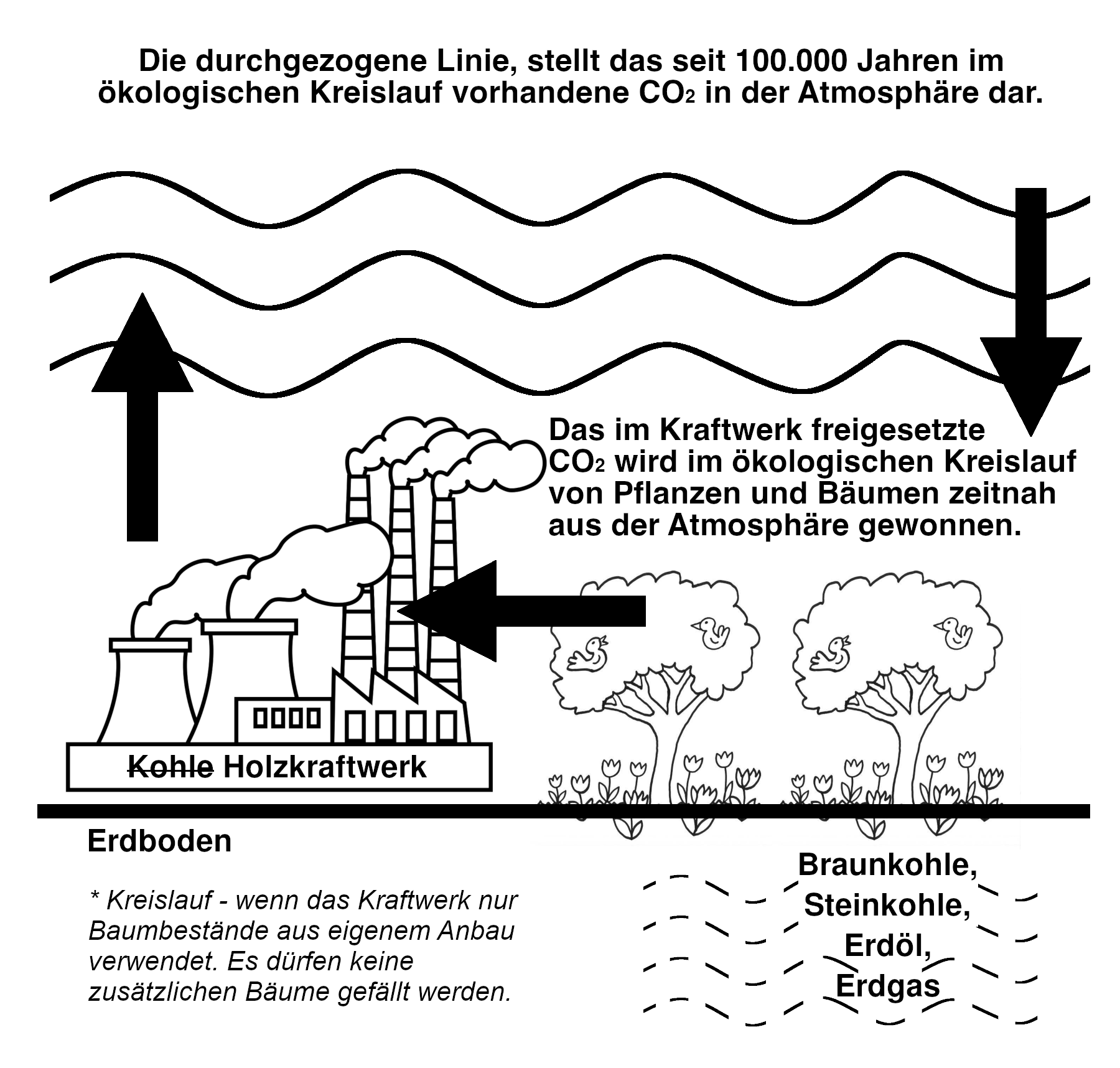 Die durchgezogene Linie, stellt das seit 100.000 Jahren im ökologischen Kreislauf vorhandene $CO_2$ in der Atmosphäre dar.

Das im Kraftwerk freigesetzte $CO_2$ wird im ökologischen Kreislauf von Pflanzen und Bäumen zeitnah aus der Atmosphäre gewonnen.

~~Kohle~~ Holzkraftwerk

Erdboden

* Kreislauf - wenn das Kraftwerk nur Baumbestände aus eigenem Anbau verwendet. Es dürfen keine zusätzlichen Bäume gefällt werden.

Braunkohle, Steinkohle, Erdöl, Erdgas